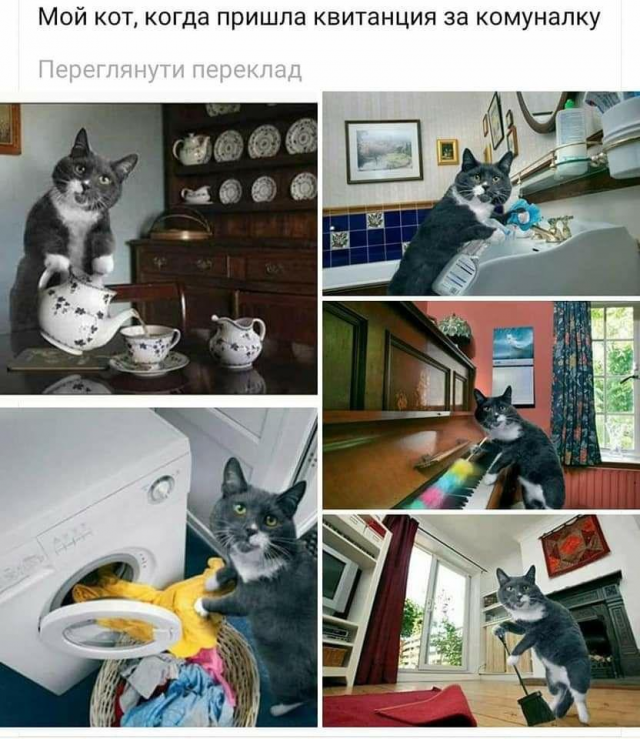 Мой кот, когда пришла квитанция за комуналку

Переглянути переклад